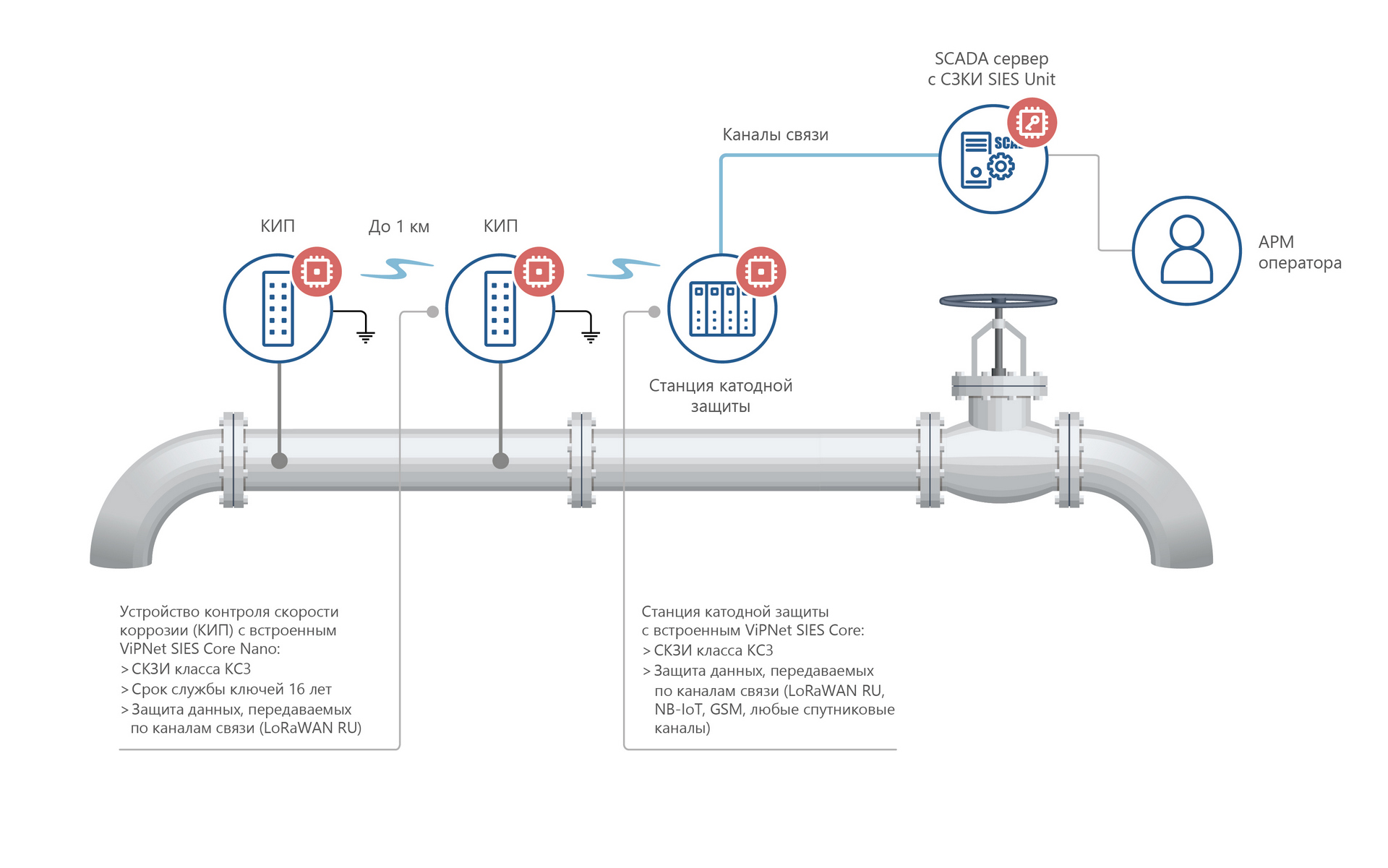 SCADA сервер
с СЗКИ SIES Unit

Каналы связи

SCA

КИП

До 1 км

КИП

АРМ
оператора

Станция катодной защиты

Устройство контроля скорости коррозии (КИП) с встроенным ViPNet SIES Core Nano:
> СКЗИ класса КС3
> Срок службы ключей 16 лет
> Защита данных, передаваемых по каналам связи (LoRaWAN RU)

Станция катодной защиты с встроенным ViPNet SIES Core:
> СКЗИ класса КС3
> Защита данных, передаваемых по каналам связи (LoRaWAN RU, NB-IoT, GSM, любые спутниковые каналы)